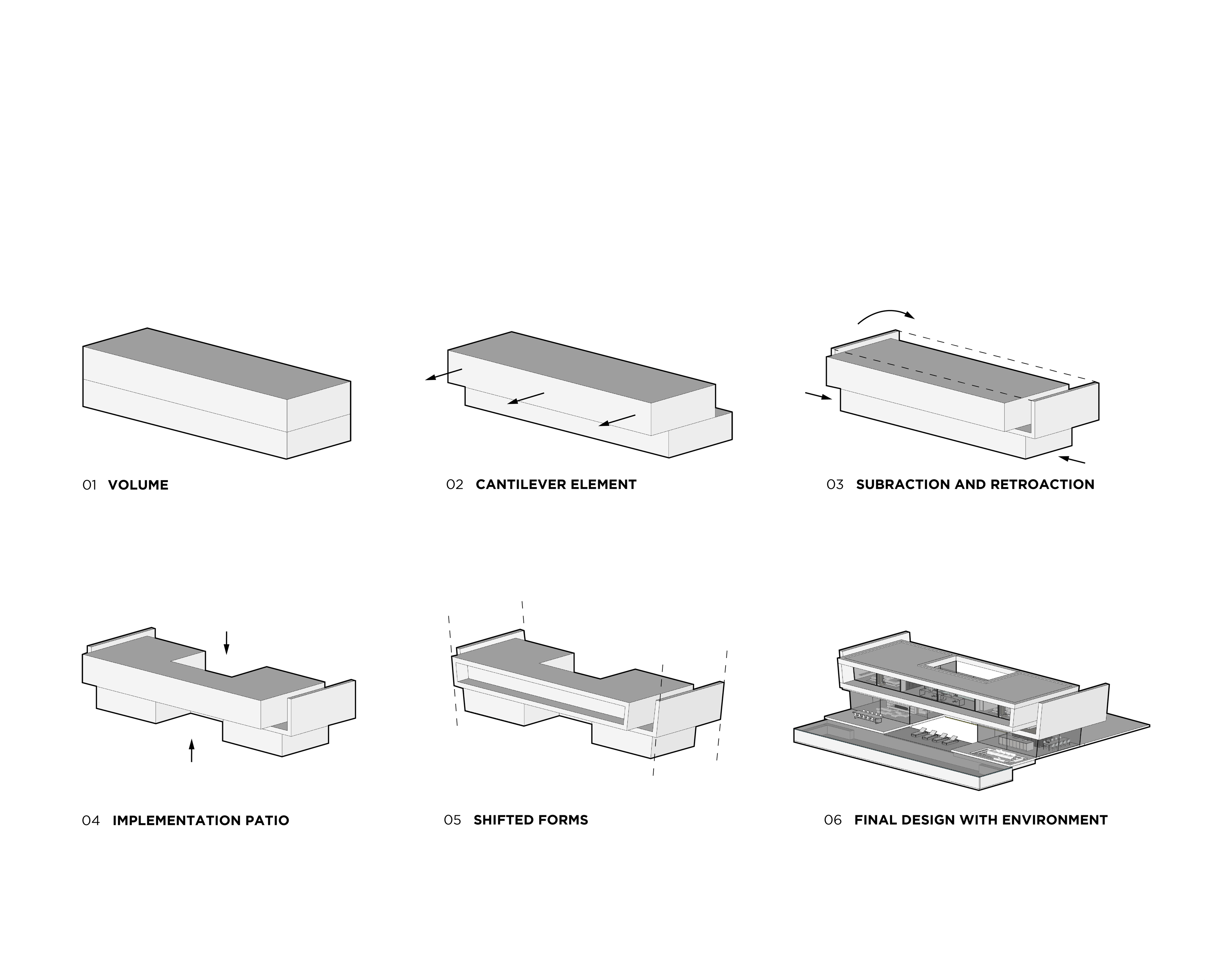 01 VOLUME

02 CANTILEVER ELEMENT

03 SUBRACTION AND RETROACTION

04 IMPLEMENTATION PATIO

05 SHIFTED FORMS

06 FINAL DESIGN WITH ENVIRONMENT