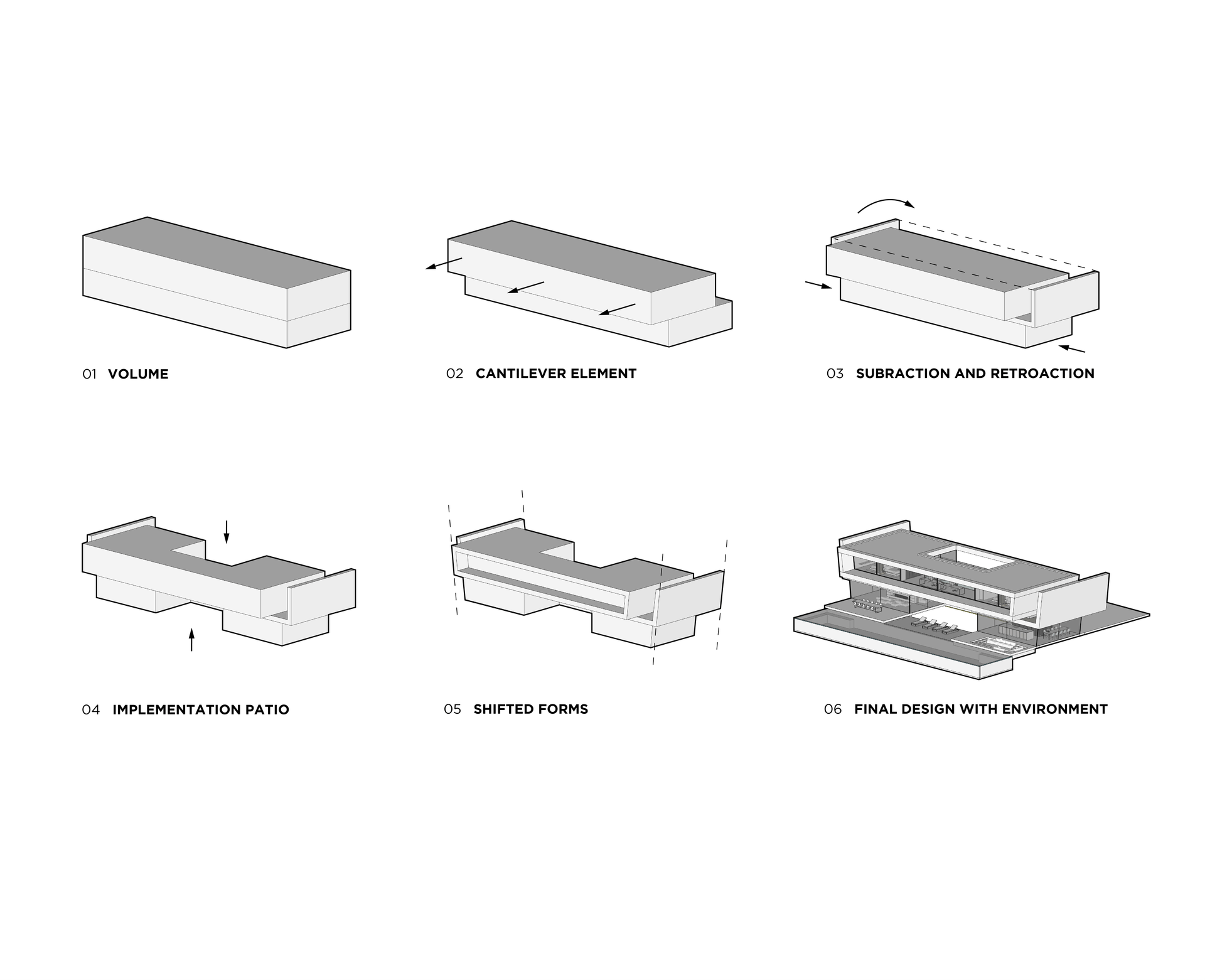 01 VOLUME

02 CANTILEVER ELEMENT

03 SUBRACTION AND RETROACTION

04 IMPLEMENTATION PATIO

05 SHIFTED FORMS

06 FINAL DESIGN WITH ENVIRONMENT